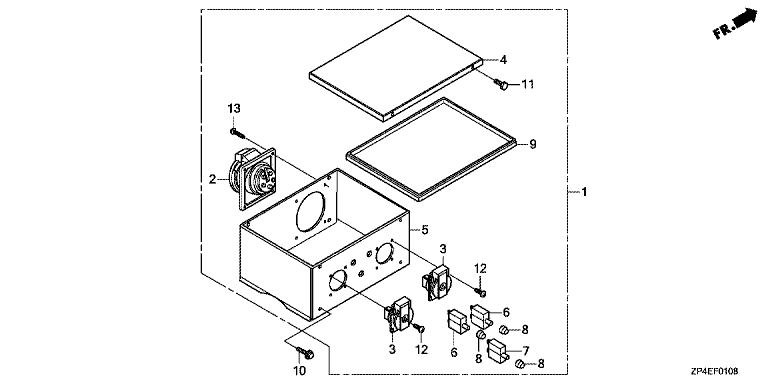 FR.

4

11

13

9

2

1

5

3

12

6

8

3

12

6

8

7

8

10

ZP4EF0108