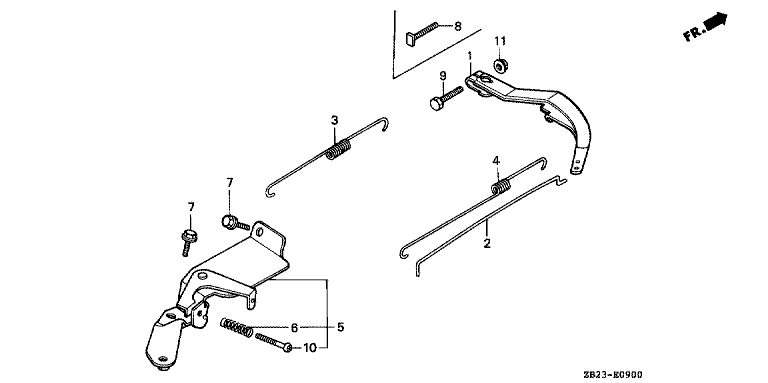 FR.

8

11

1

9

3

4

7

7

2

6

5

10

ZB23-E0900