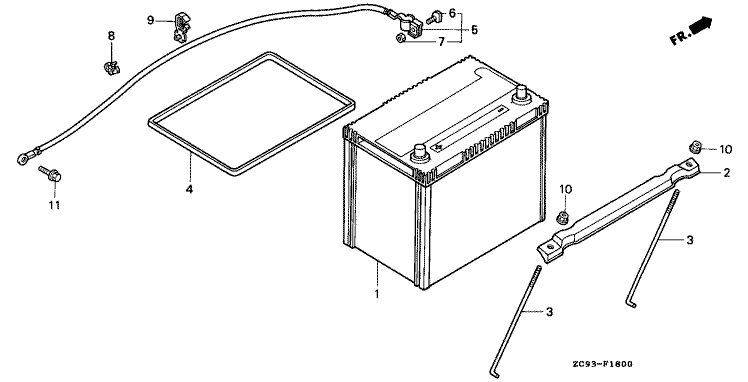 9
8
6
5
7
FR.
4
11
10
2
10
3
1
3
ZC93-F1800