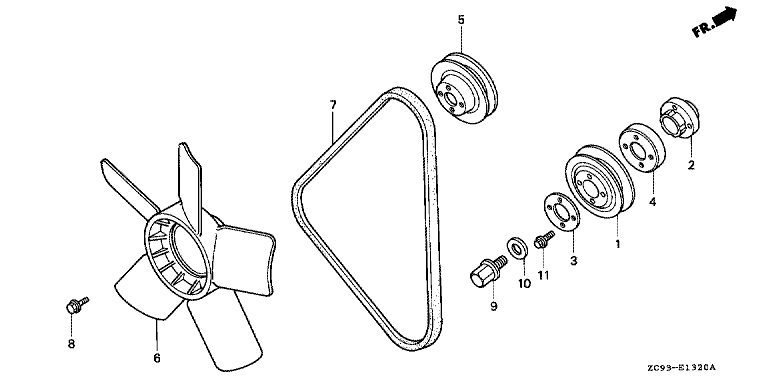 FR.

5

7

2

4

1

3

11

10

9

8

6

ZC93-E1320A