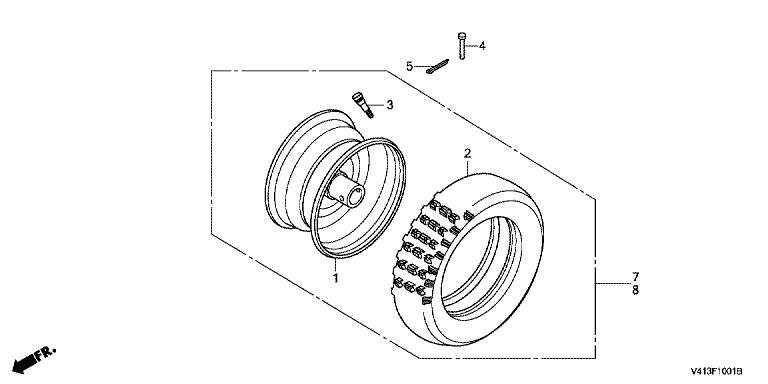 4
5
3
2
1
7
8
FR.
V413F1001B