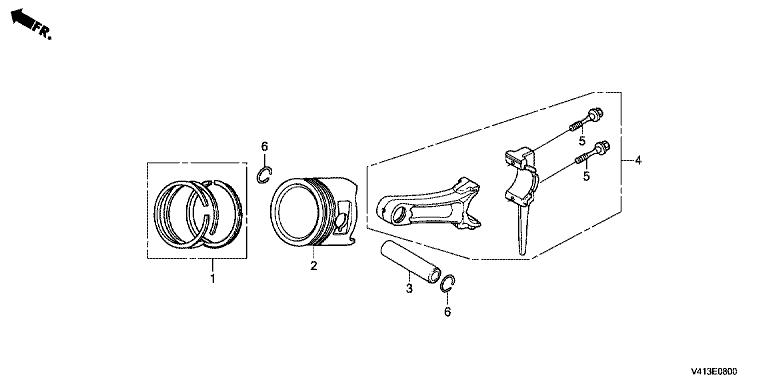 FR.

6

5

5

4

1

2

3

6

V413E0800