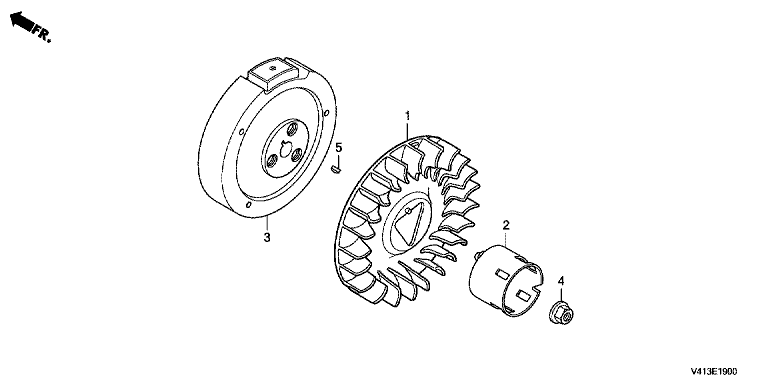 FR.

1

5

3

2

4

V413E1900