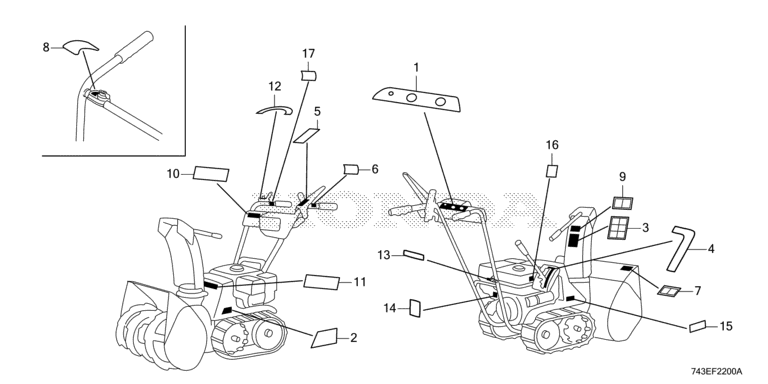 8

17

12

5

10

6

11

2

1

16

9

3

4

13

7

14

15

HONDA

743EF2200A