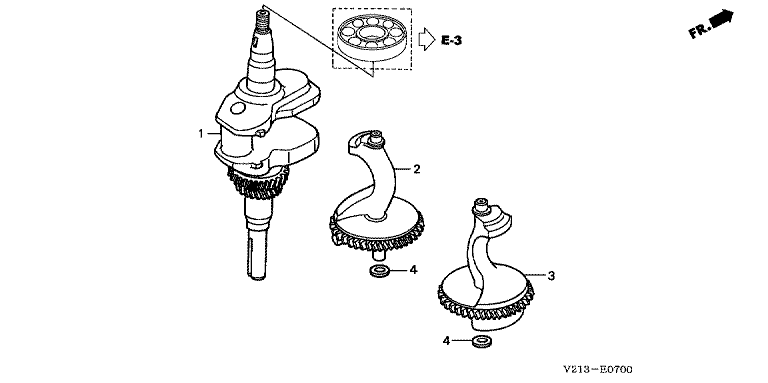 E-3

FR.

1

2

4

3

4

V213-E0700