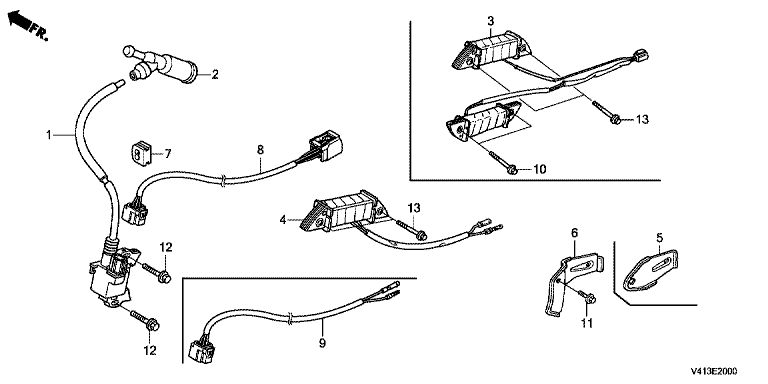 FR.

2
1
7
8
3
13
10
4
13
12
12
9
6
5
11

V413E2000