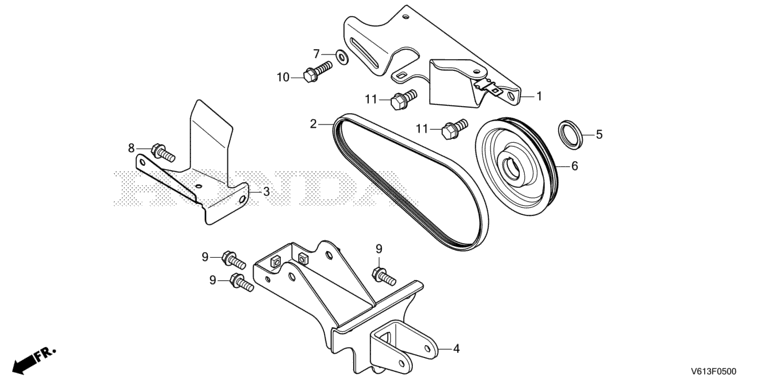 7
10
11
1
2
11
5
6
8
HONDA
3
9
9
9
4
FR.
V613F0500