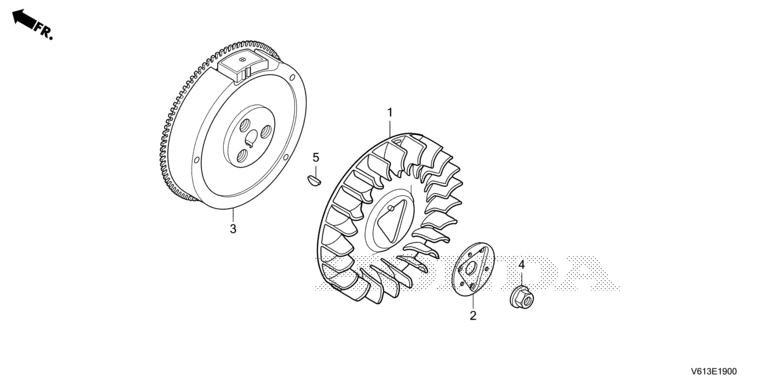 FR.

1

5

3

4

2

HONDA

V613E1900