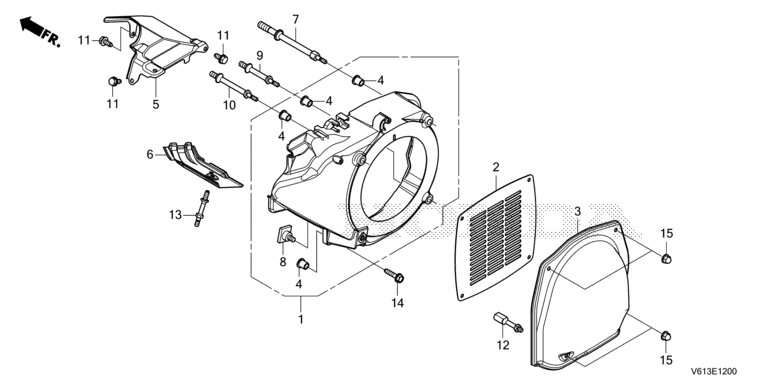 FR.
11
11
11
5
7
9
10
4
4
4
6
13
8
4
1
14
2
3
15
12
15
HONDA
V613E1200