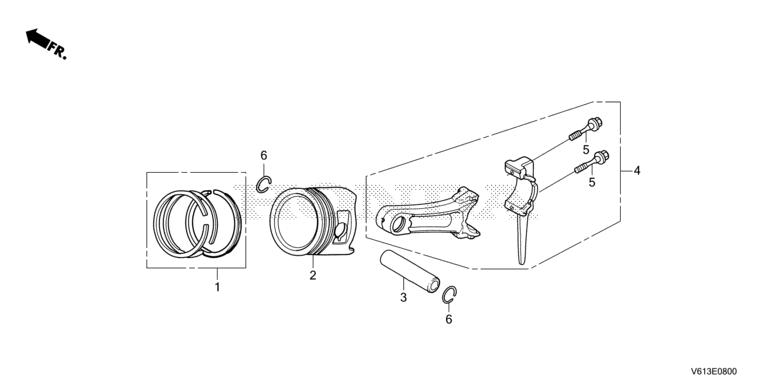 FR.

6

5

5

4

1

2

3

6

V613E0800