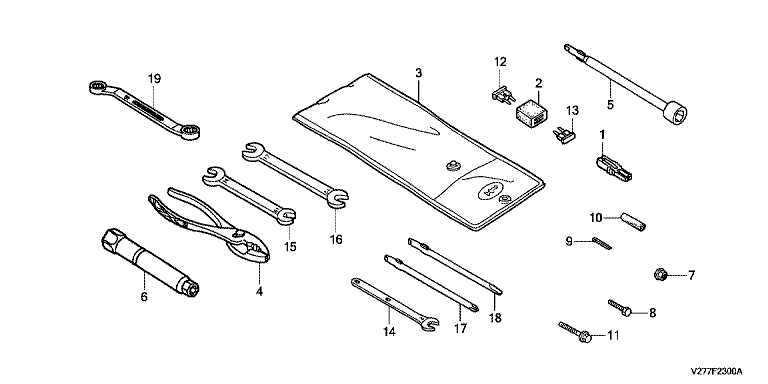 19
3
12
2
13
5
1
10
9
7
8
11
16
15
4
6
14
17
18
V277F2300A