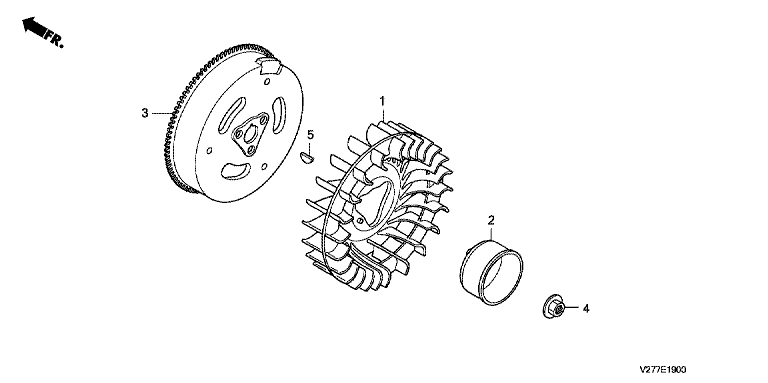 FR.

3

5

1

2

4

V277E1900