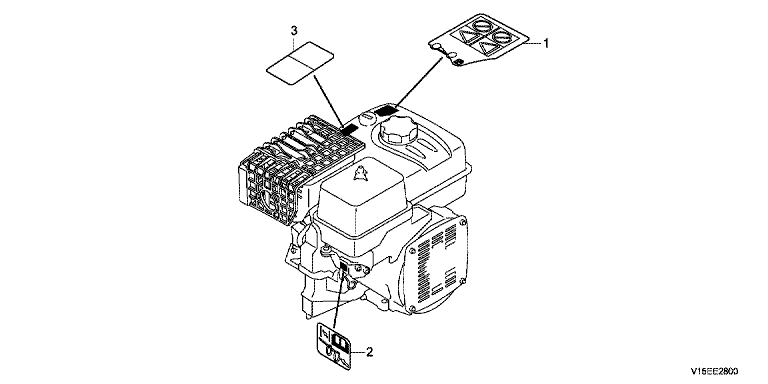 3

1

2

V15EE2800