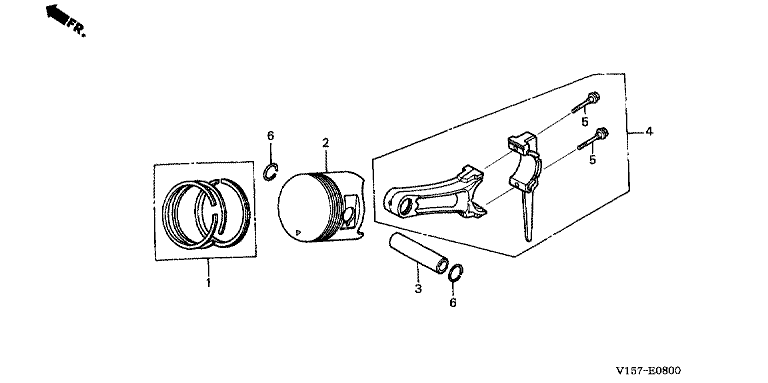 FR.

6

2

5

4

5

1

3

6

V157-E0800