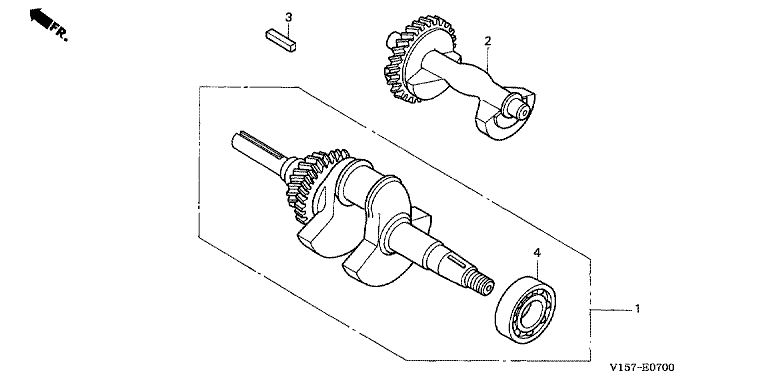 FR.

3

2

4

1

V157-E0700