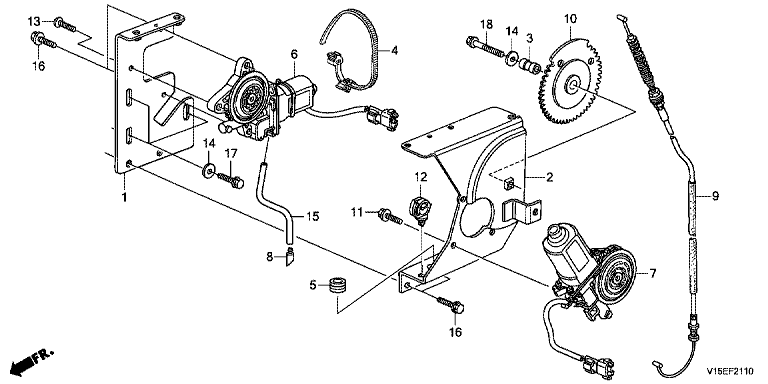 13
16
6
4
18
14
3
10
14
17
1
15
8
12
11
2
9
5
16
7
FR.
V15EF2110