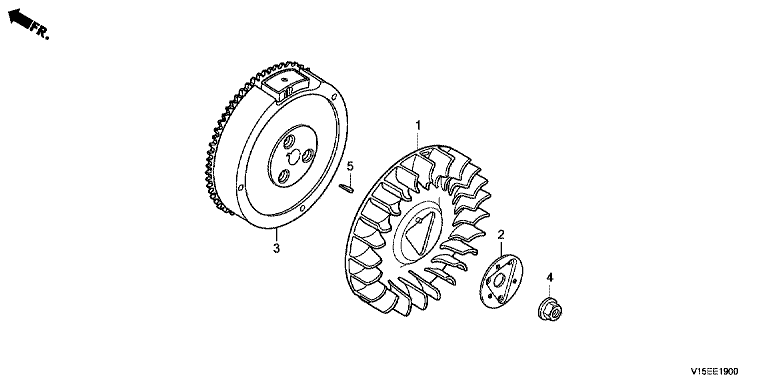 FR.

1

5

3

2

4

V15EE1900