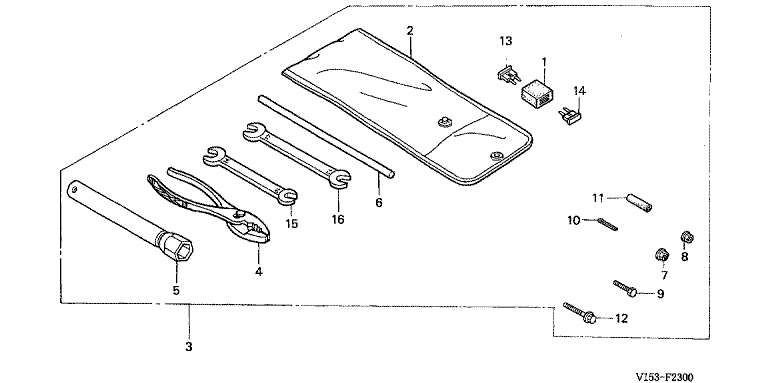 2
13
1
14
6
16
15
4
5
3
11
10
8
7
9
12
V153-F2300