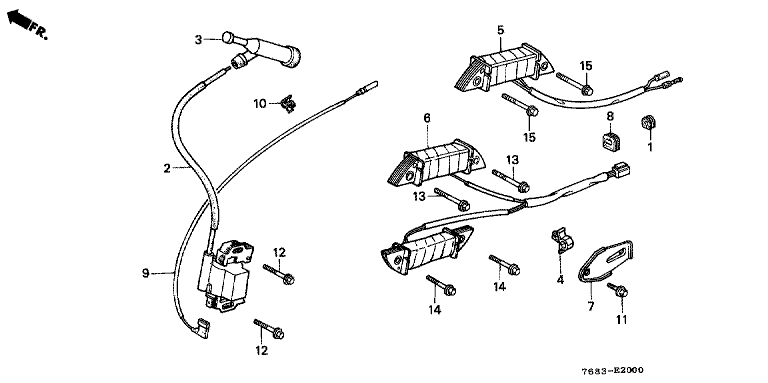 FR.

3
10
2
9
12
12
5
15
15
8
1
6
13
13
14
14
4
7
11

7683-E2000