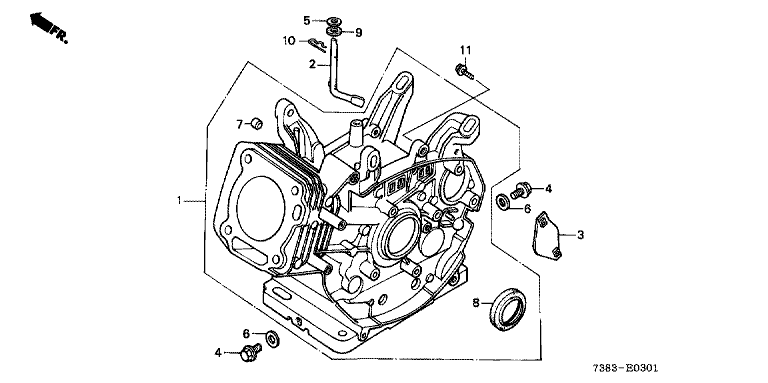 FR.

5
9
10
2
11
7
1
4
6
3
8
6
4

7383-E0301