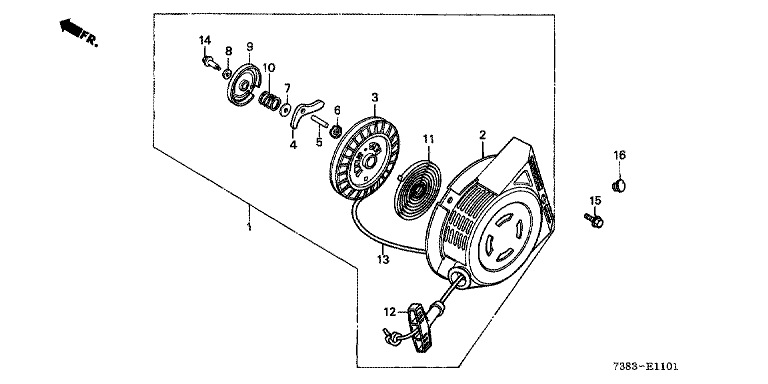 FR.

14
8
9
10
7
6
3
4
5
11
2
16
15
1
13
12

7383-E1101