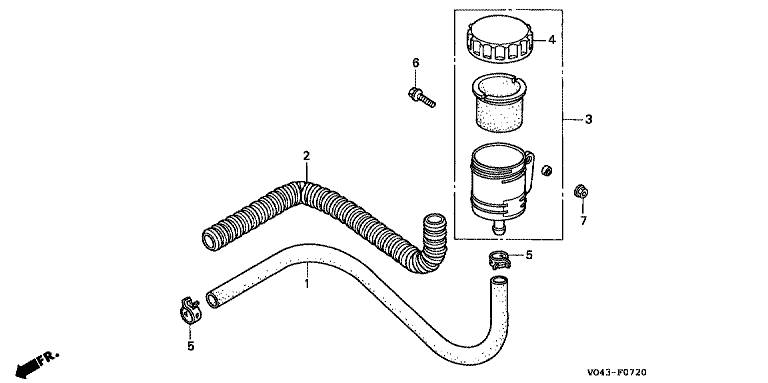 4
6
3
2
7
5
1
5
FR.
V043-F0720