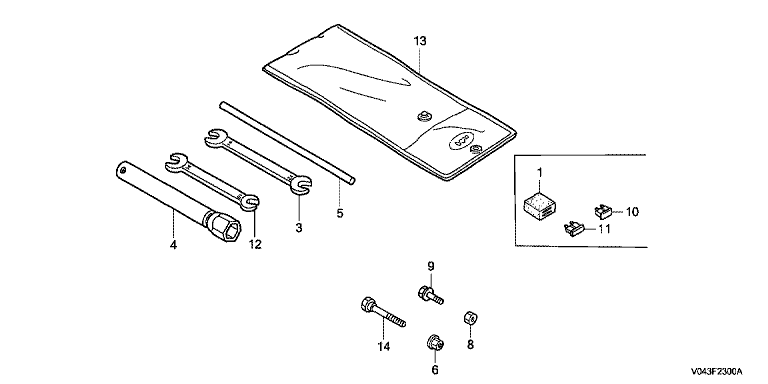 13
1
10
11
4
12
3
5
9
14
8
6
V043F2300A