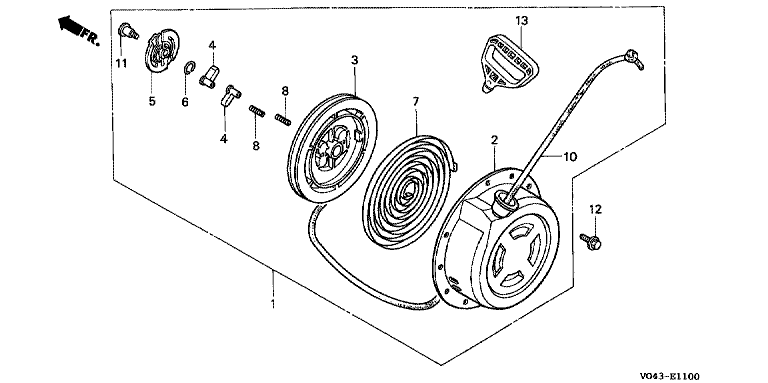 FR.

11
5
6
4
4
8
8
3
7
13
2
10
12
1

V043-E1100