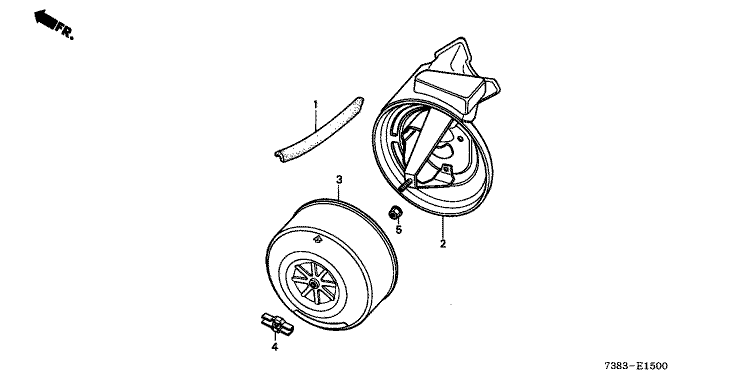 FR.

1

3

5

2

4

7383-E1500