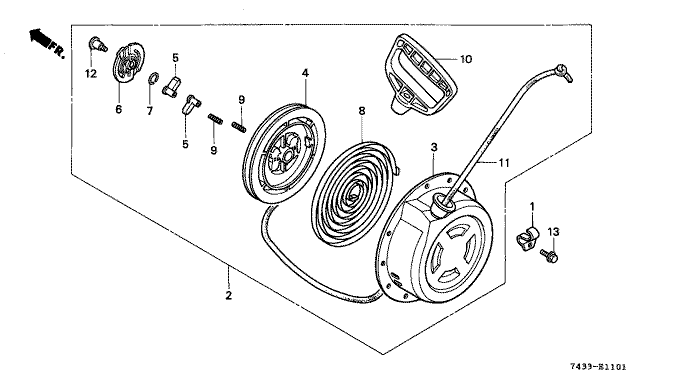 FR.

12
6
7
5
5
9
9
4
8
10
3
11
1
13
2

7433-E1101