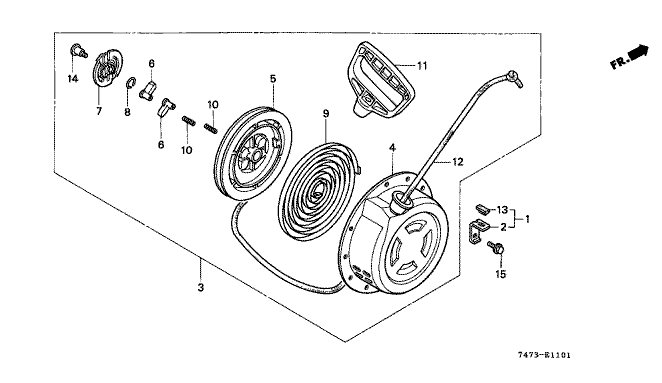 FR.

14
7
8
6
6
10
10
5
9
11
4
12
13
2
1
15
3

7473-E1101