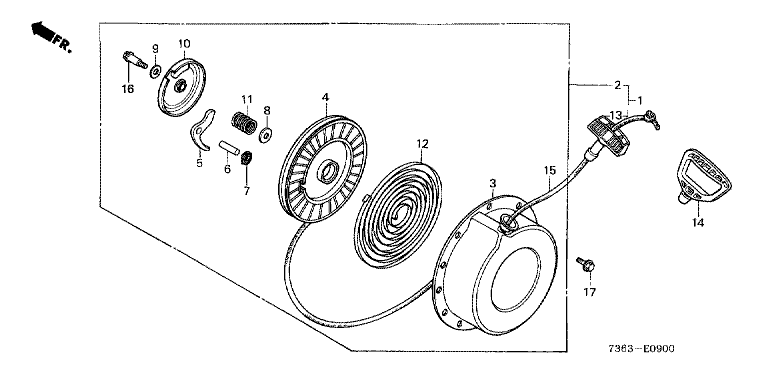 FR.

9
10
16
11
8
4
5
6
7
12
3
15
2
1
13
14
17

7363—E0900