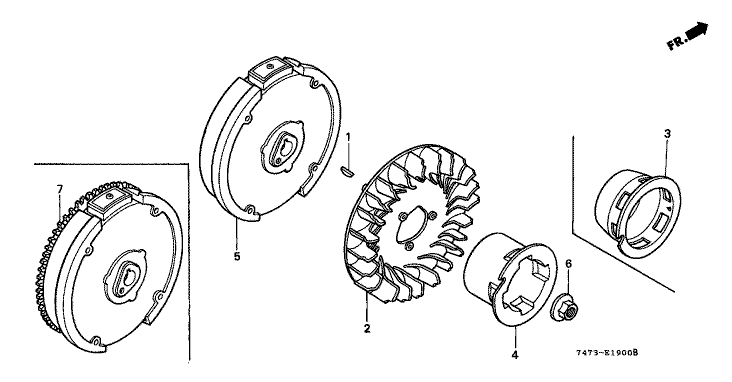 FR.

1

3

7

5

6

2

4

7473-E1900B