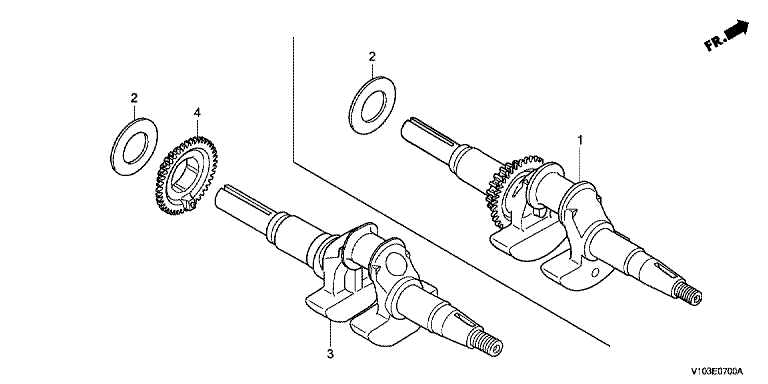 FR.

2

2

4

1

3

V103E0700A