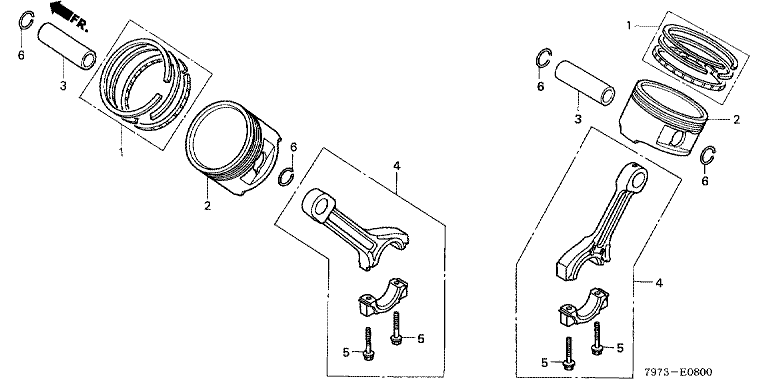 FR.
6
3
1
2
6
4
5
5
1
6
3
2
6
4
5
5
7973-E0800