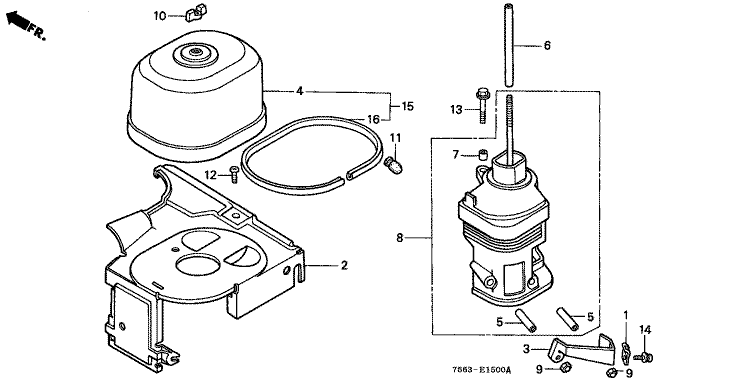 FR.

10

4

15

16

11

12

2

6

13

7

8

5

5

1

14

3

9

9

7563-E1500A