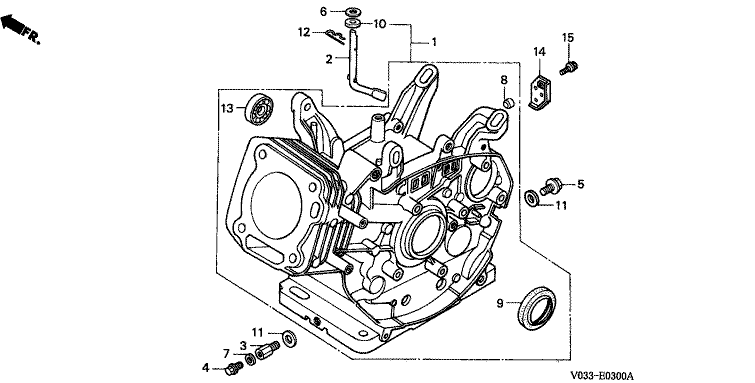 FR.

6
10
1
12
2
15
14
8
13
5
11
9
11
3
7
4

V033-E0300A