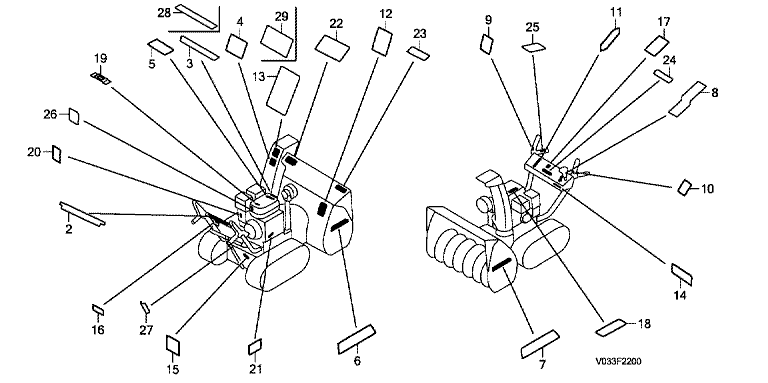 28
4
29
22
12
23
5
3
19
13
26
20
2
16
27
15
21
6
9
25
11
17
24
8
10
14
18
7
V033F2200