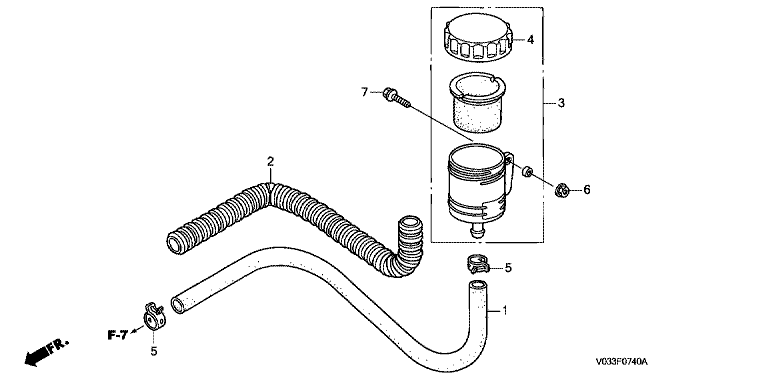 4
7
3
2
6
5
1
F-7
5
FR.
V033F0740A