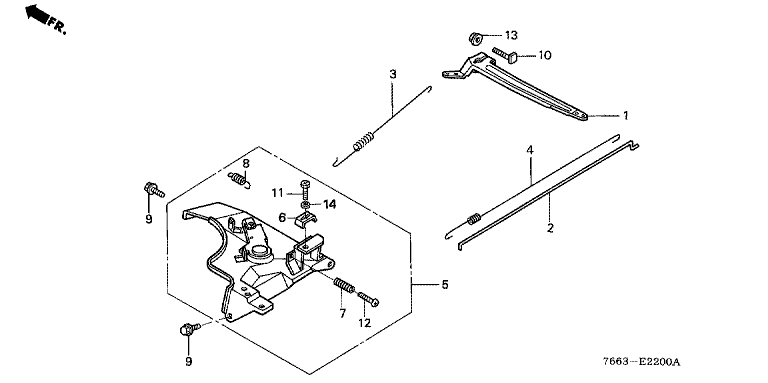 FR.

13
10
3
1
4
2
8
9
11
14
6
5
7
12
9

7663—E2200A