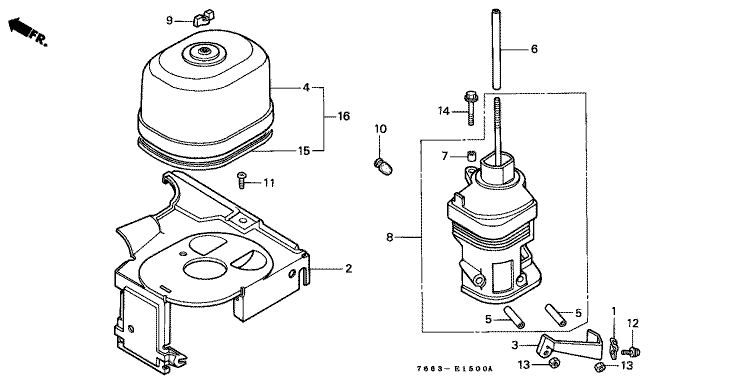 FR.
9
4
16
15
11
2
10
6
14
7
8
5
5
1
12
3
13
13
7663-E1500A