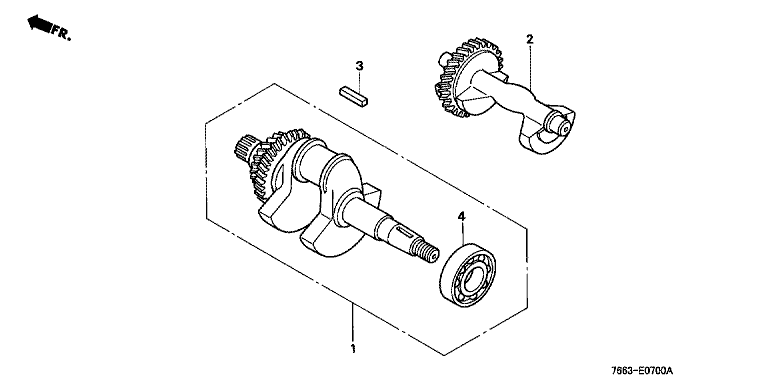 FR.

3

2

4

1

7663-E0700A