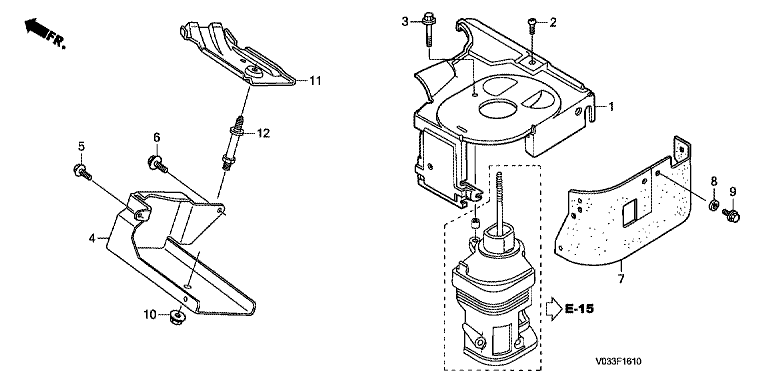 FR.

11

12

5

6

4

10

3

2

1

8

9

7

E-15

V033F1610