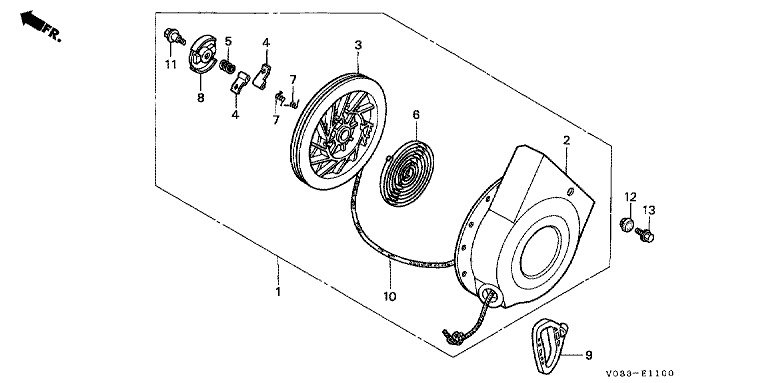 FR.

11
8
5
4
4
7
7
3
6
2
12
13
1
10
9

V033-E1100