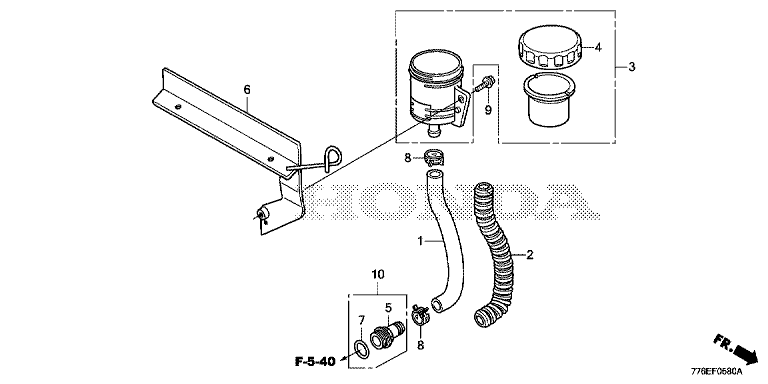 6
4
3
9
8
HONDA
1
2
10
7
5
8
F-5-40
FR.
776EF0580A