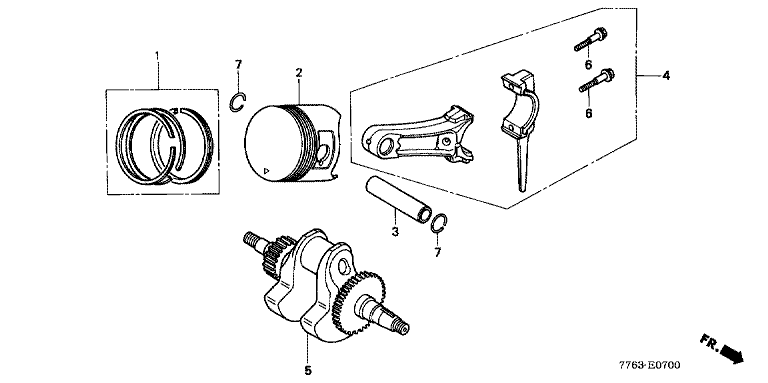 1
7
2
6
4
6
3
7
5
FR.
7763-E0700