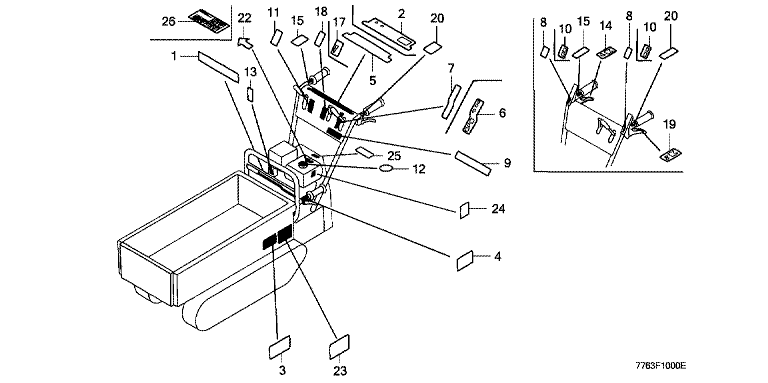 26
22
11
15
18
17
2
20
1
13
5
7
6
25
12
9
24
4
3
23
8
10
15
14
8
10
20
19
7763F1000E