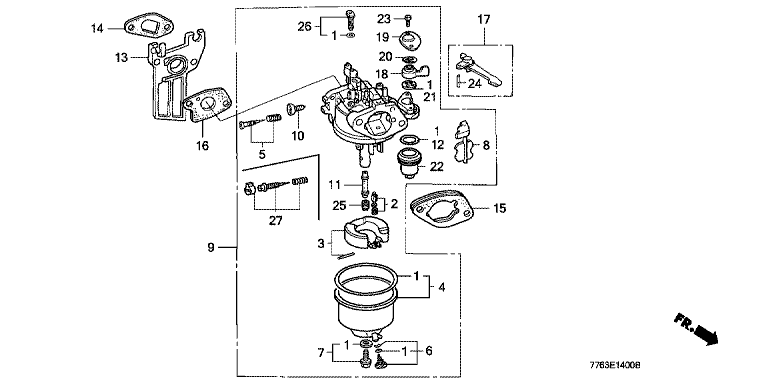 14
13
16
26
1
23
19
20
18
1
21
17
24
10
5
1
12
8
22
11
25
2
27
15
9
3
1
4
7
1
1
6
FR.
7763E1400B