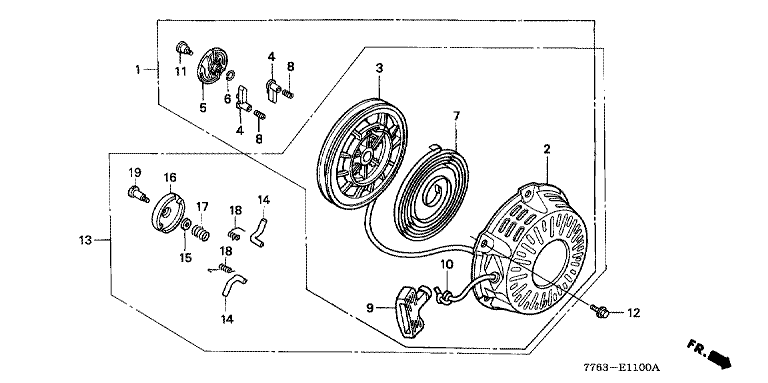 1
11
5
6
4
8
4
8
3
7
2
19
16
17
18
14
13
15
18
14
10
9
12
FR.
7763—E1100A