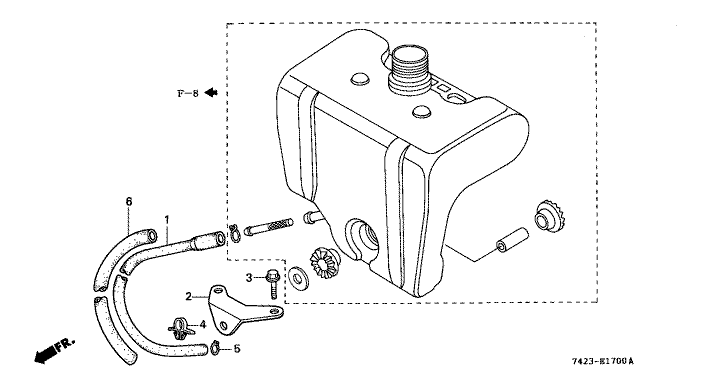 F-8

6
1
3
2
4
5

FR.

7423-E1700A